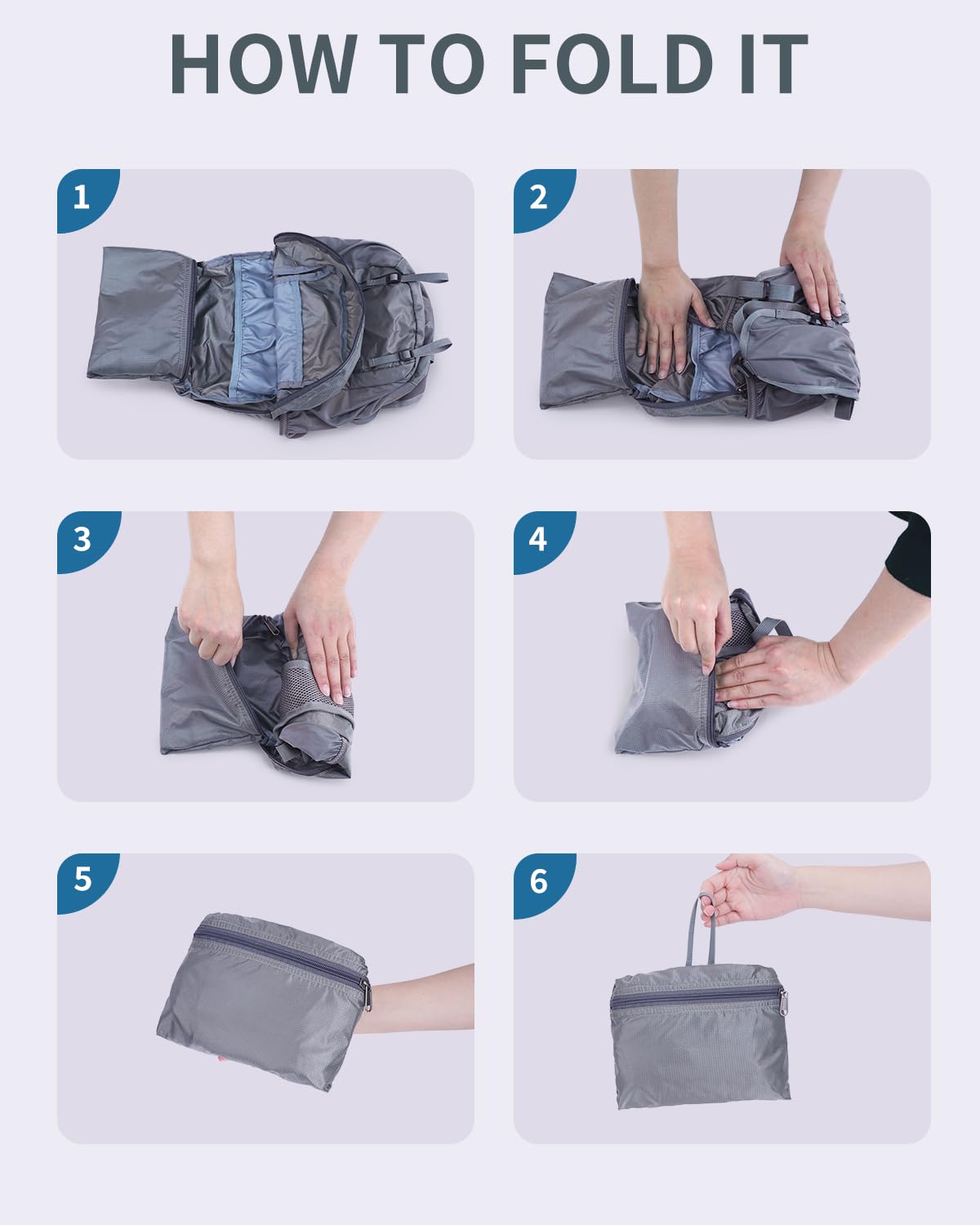 HOW TO FOLD IT

1

2

3

4

5

6